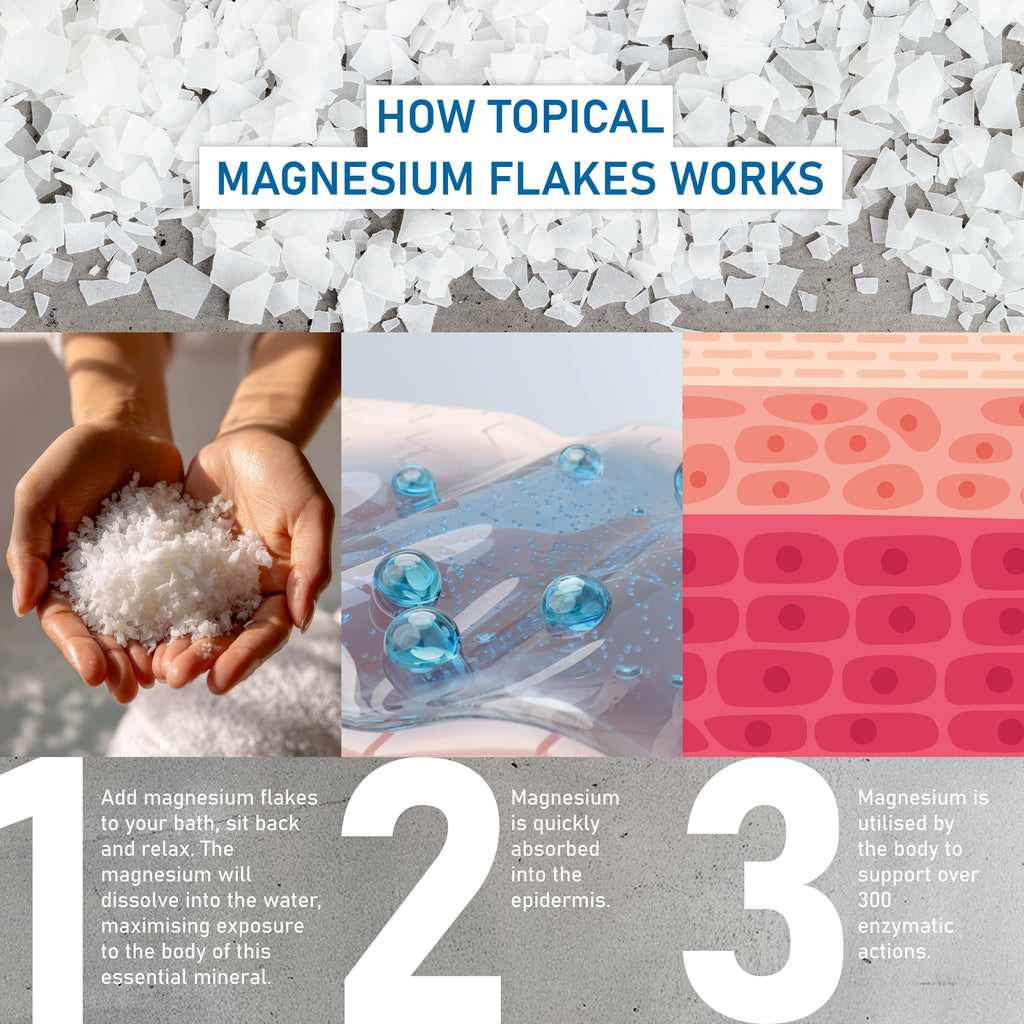 HOW TOPICAL MAGNESIUM FLAKES WORKS

1

Add magnesium flakes to your bath, sit back and relax. The magnesium will dissolve into the water, maximising exposure to the body of this essential mineral.

2

Magnesium is quickly absorbed into the epidermis.

3

Magnesium is utilised by the body to support over 300 enzymatic actions.