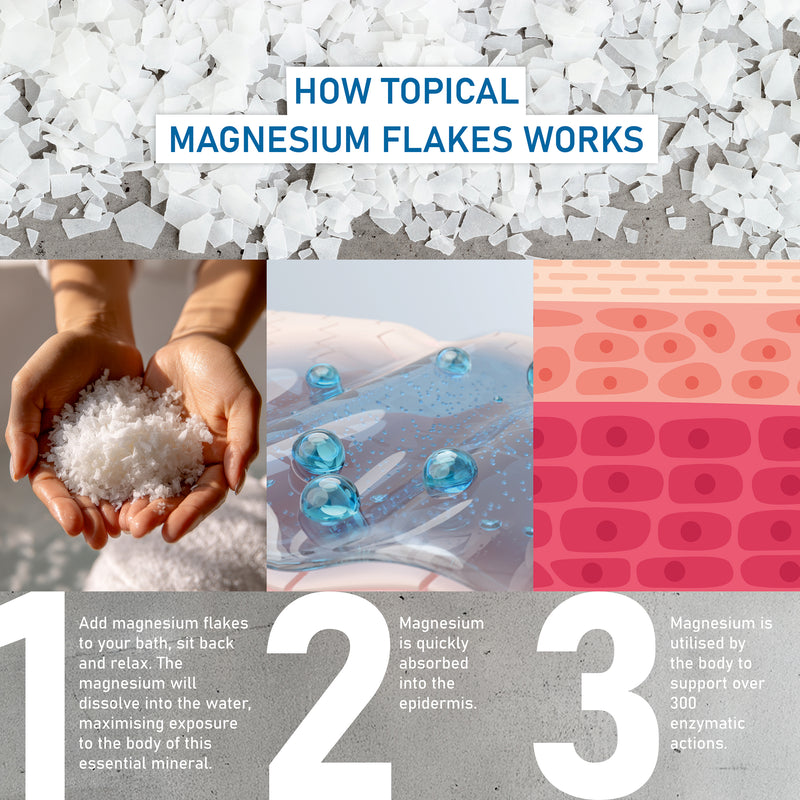 HOW TOPICAL MAGNESIUM FLAKES WORKS

1

Add magnesium flakes to your bath, sit back and relax. The magnesium will dissolve into the water, maximising exposure to the body of this essential mineral.

2

Magnesium is quickly absorbed into the epidermis.

3

Magnesium is utilised by the body to support over 300 enzymatic actions.